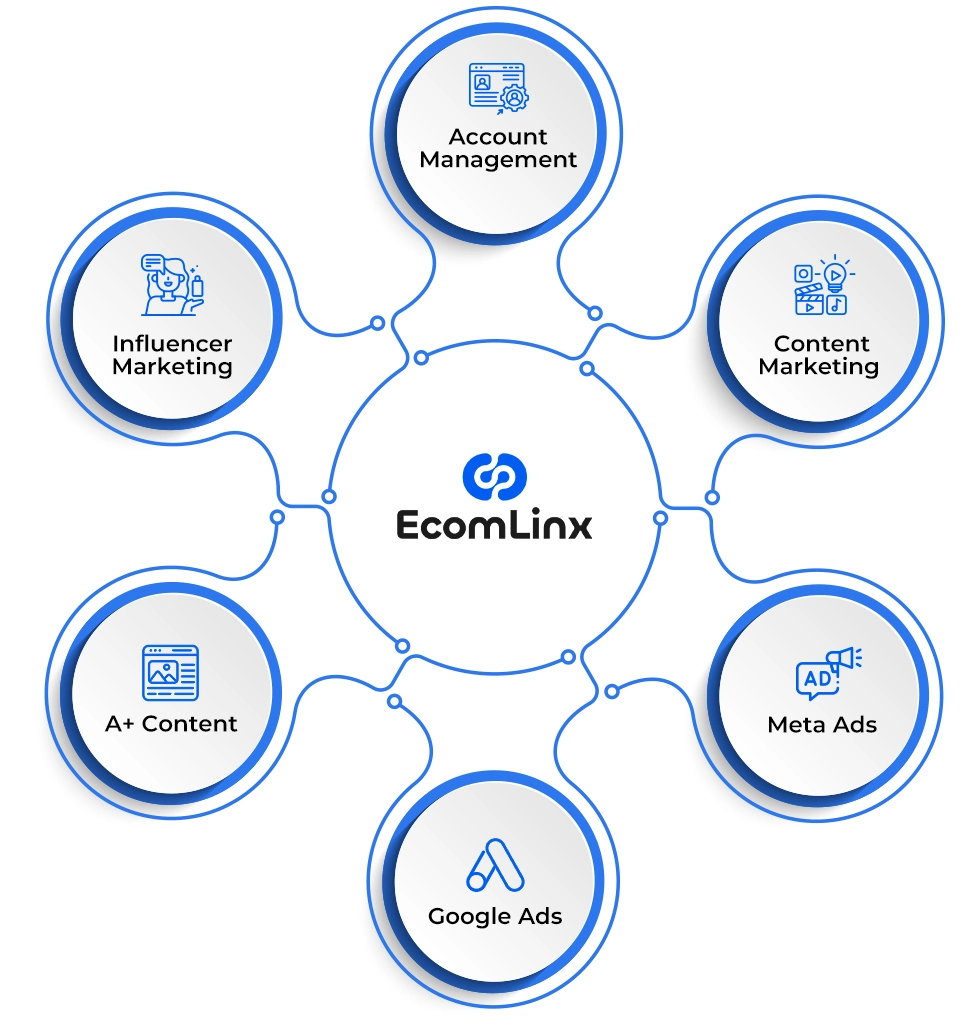 Account Management

Influencer Marketing

Content Marketing

EcomLinx

A+ Content

AD

Meta Ads

Google Ads